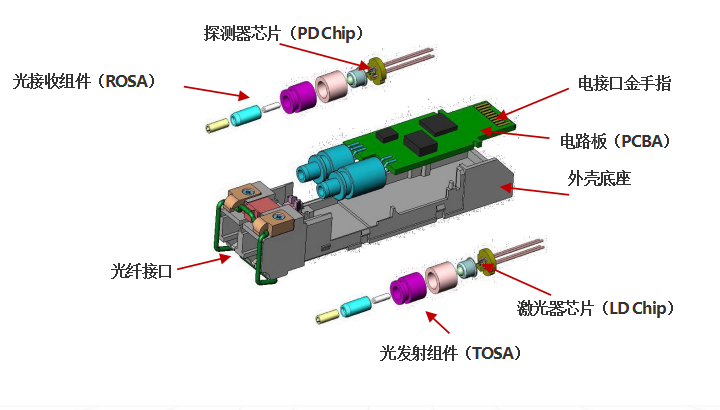 探测器芯片（PD Chip）

光接收组件（ROSA）

电接口金手指

电路板（PCBA）

外壳底座

光纤接口

激光器芯片（LD Chip）

光发射组件（TOSA）